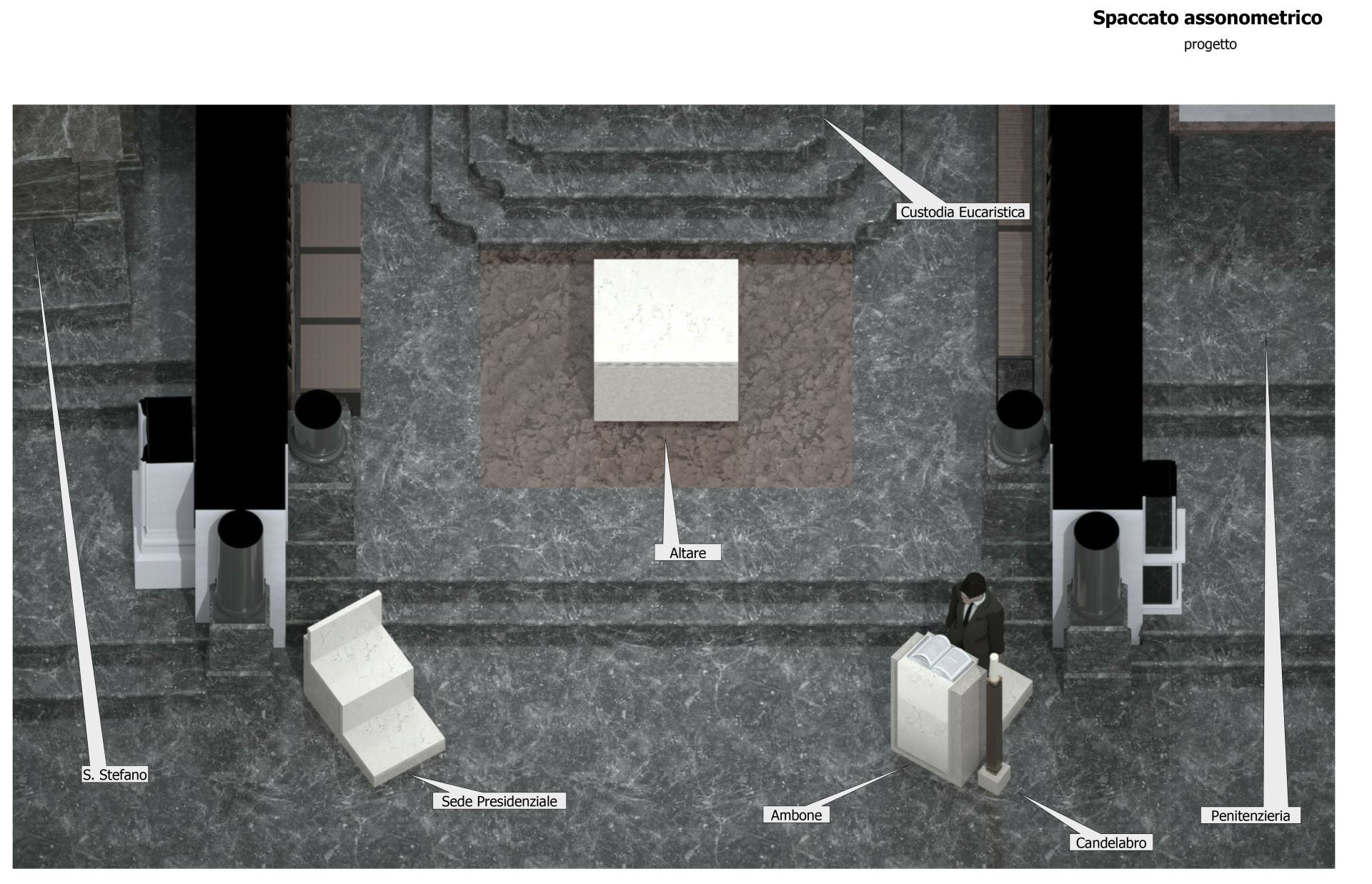 Spaccato assonometrico
progetto

Custodia Eucaristica

Altare

S. Stefano

Sede Presidenziale

Ambone

Candelabro

Penitenzieria