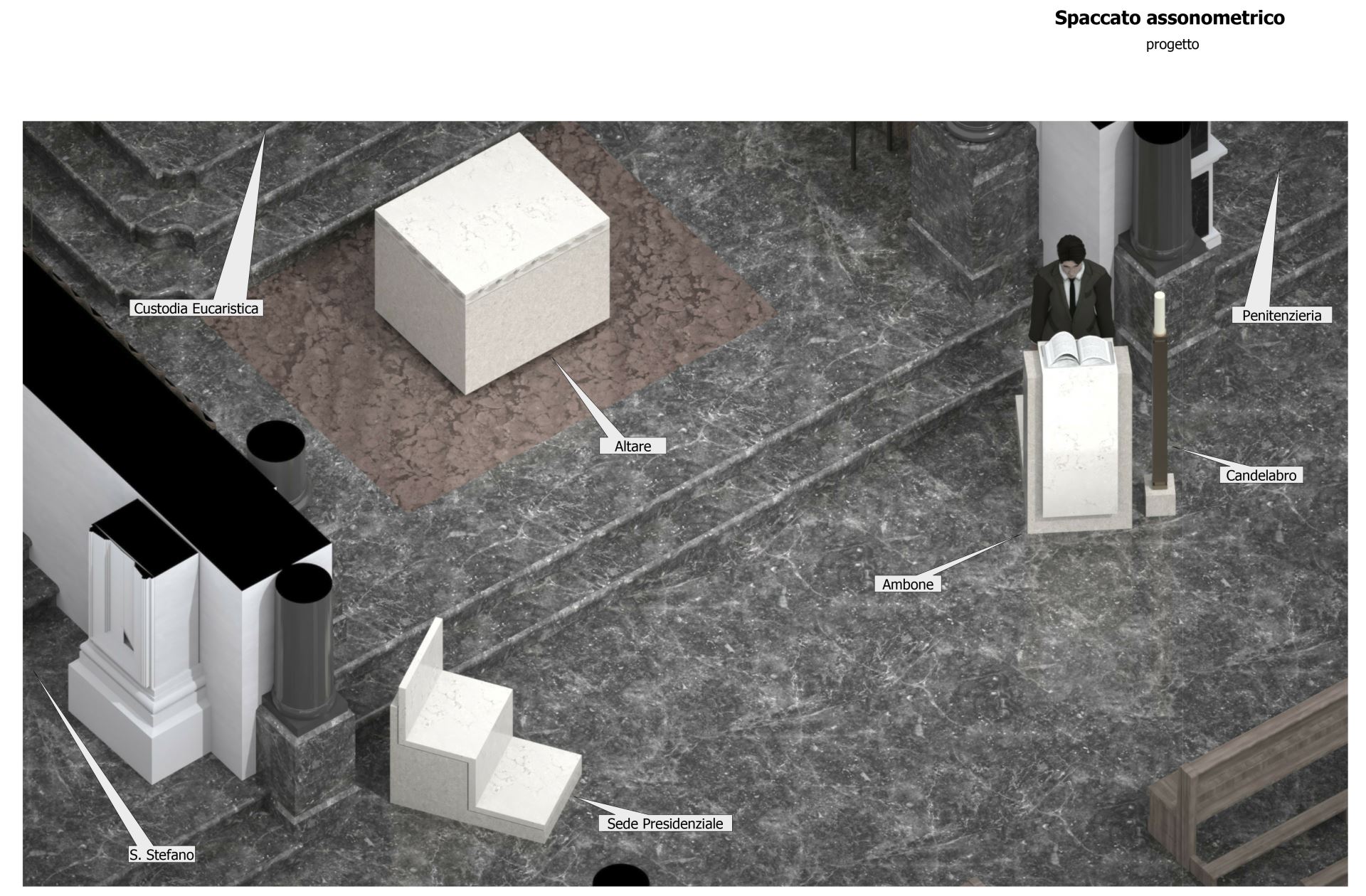 Spaccato assonometrico
progetto

Custodia Eucaristica

Penitenzieria

Altare

Candelabro

Ambone

Sede Presidenziale

S. Stefano